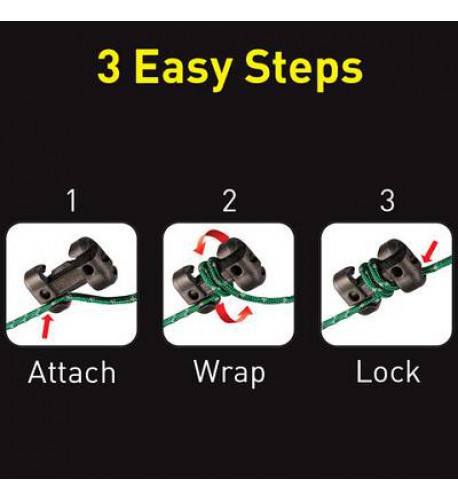 3 Easy Steps

1

Attach

2

Wrap

3

Lock